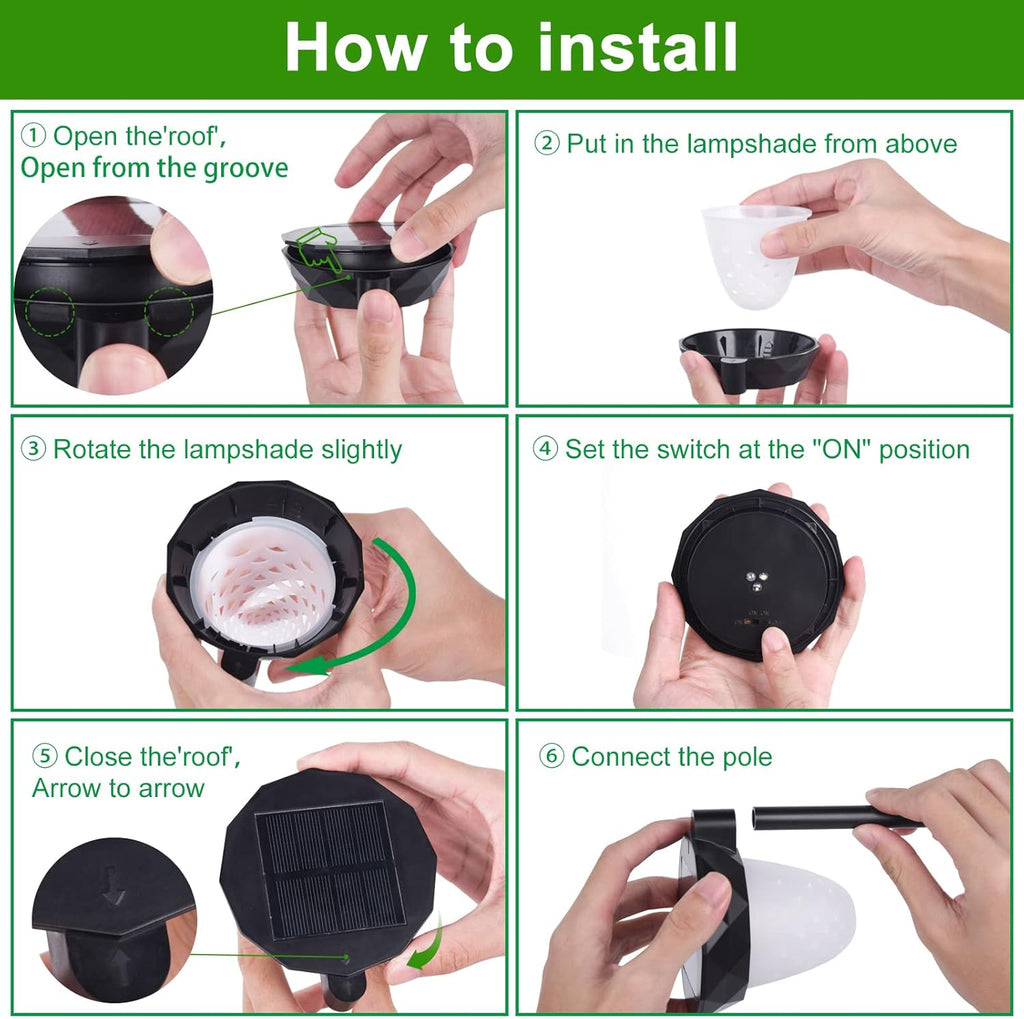 How to install

① Open the'roof', Open from the groove

② Put in the lampshade from above

③ Rotate the lampshade slightly

④ Set the switch at the "ON" position

⑤ Close the'roof', Arrow to arrow

⑥ Connect the pole