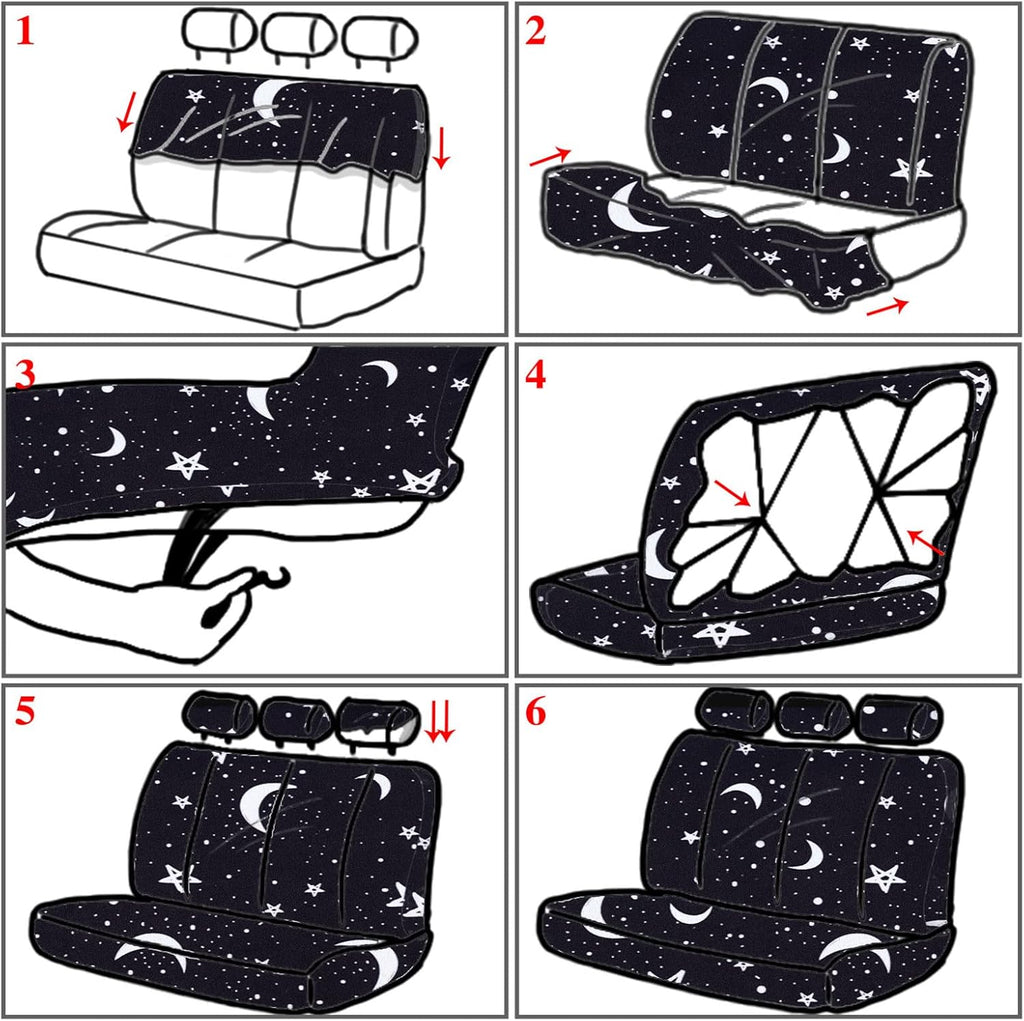 1

2

3

4

5

6